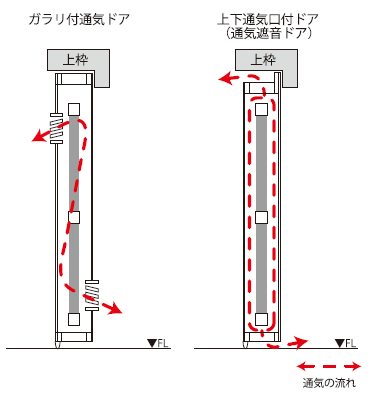 ガラリ付通気ドア

上枠

▼FL

上下通気口付ドア
(通気遮音ドア)

上枠

▼FL

通気の流れ